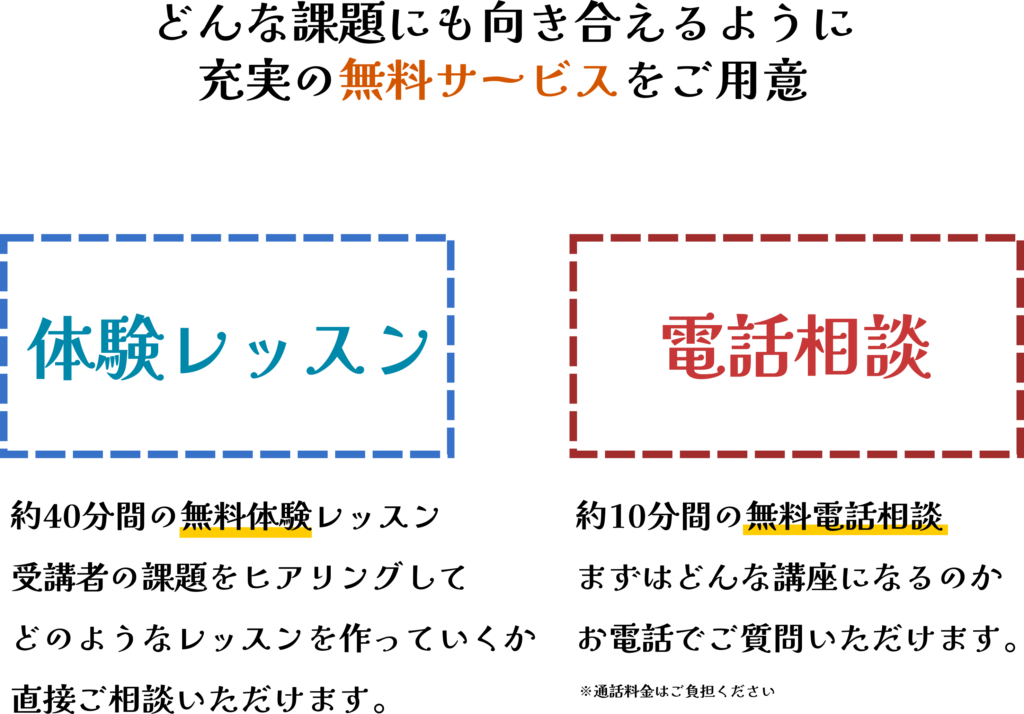 どんな課題にも向き合えるように
充実の無料サービスをご用意

体験レッスン

約40分間の無料体験レッスン
受講者の課題をヒアリングして
どのようなレッスンを作っていくか
直接ご相談いただけます。

電話相談

約10分間の無料電話相談
まずはどんな講座になるのか
お電話でご質問いただけます。

※通話料金はご負担ください